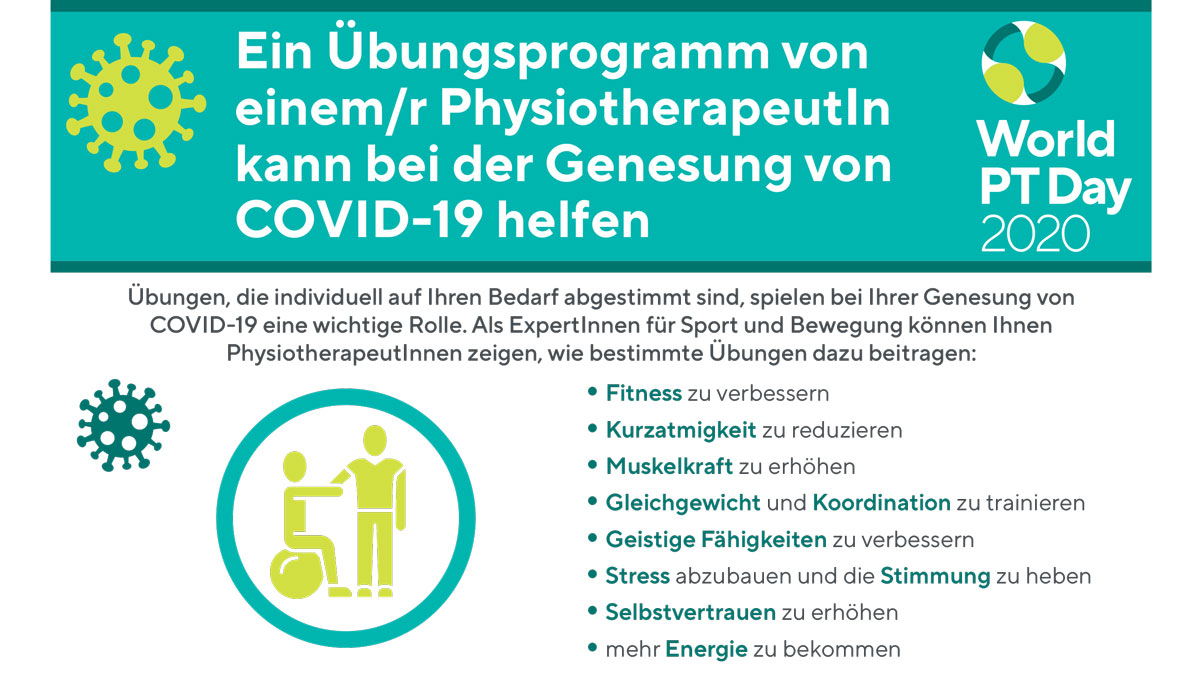 Ein Übungsprogramm von einem/r PhysiotherapeutIn kann bei der Genesung von COVID-19 helfen

World PT Day 2020

Übungen, die individuell auf Ihren Bedarf abgestimmt sind, spielen bei Ihrer Genesung von COVID-19 eine wichtige Rolle. Als ExpertInnen für Sport und Bewegung können Ihnen PhysiotherapeutInnen zeigen, wie bestimmte Übungen dazu beitragen:

• Fitness zu verbessern
• Kurzatmigkeit zu reduzieren
• Muskelkraft zu erhöhen
• Gleichgewicht und Koordination zu trainieren
• Geistige Fähigkeiten zu verbessern
• Stress abzubauen und die Stimmung zu heben
• Selbstvertrauen zu erhöhen
• mehr Energie zu bekommen