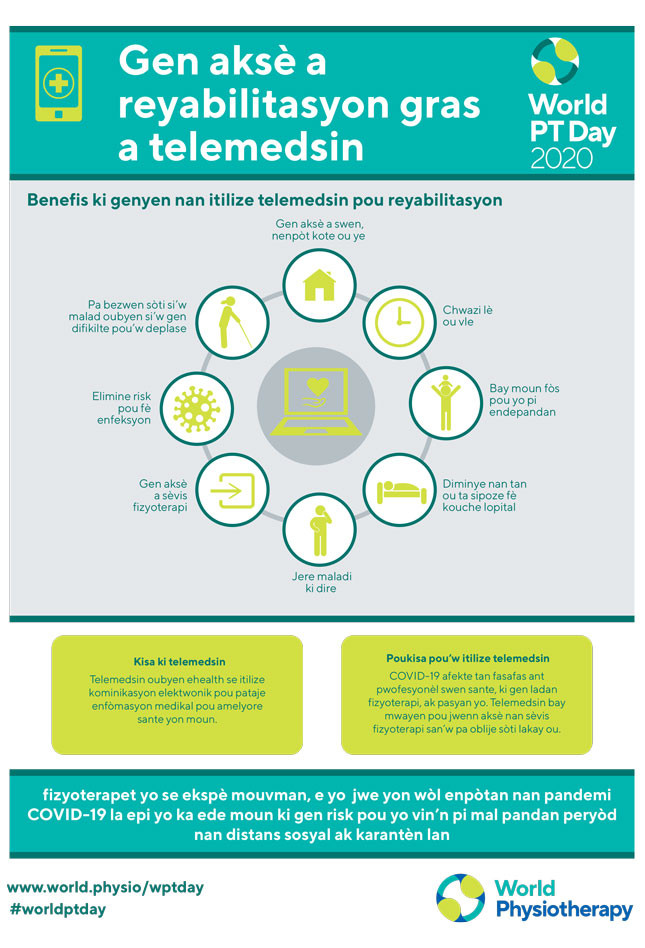 Gen aksè a reyabilitasyon gras a telemedsin

World PT Day 2020

Benefis ki genyen nan itilize telemedsin pou reyabilitasyon

Gen aksè a swen, nenpòt kote ou ye

Chwazi lè ou vle

Bay moun fòs pou yo pi endepandan

Diminye nan tan ou ta sipoze fè kouche lopital

Jere maladi ki dire

Gen aksè a sèvis fizyoterapi

Elimine risk pou fè enfeksyon

Pa bezwen sòti si'w malad oubyen si'w gen difikilte pou'w deplase

Kisa ki telemedsin

Telemedsin oubyen ehealth se itilize kominikasyon elektwonik pou pataje enfòmasyon medikal pou amelyore sante yon moun.

Poukisa pou'w itilize telemedsin

COVID-19 afekte tan fasafas ant pwofesyonèl swen sante, ki gen ladan fizyoterapi, ak pasyan yo. Telemedsin bay mwayen pou jwenn aksè nan sèvis fizyoterapi san'w pa oblije sòti lakay ou.

fizyoterapet yo se ekspè mouvman, e yo jwe yon wòl enpòtan nan pandemi COVID-19 la epi yo ka ede moun ki gen risk pou yo vin'n pi mal pandan peryòd nan distans sosyal ak karantèn lan

www.world.physio/wptday
#worldptday

World Physiotherapy