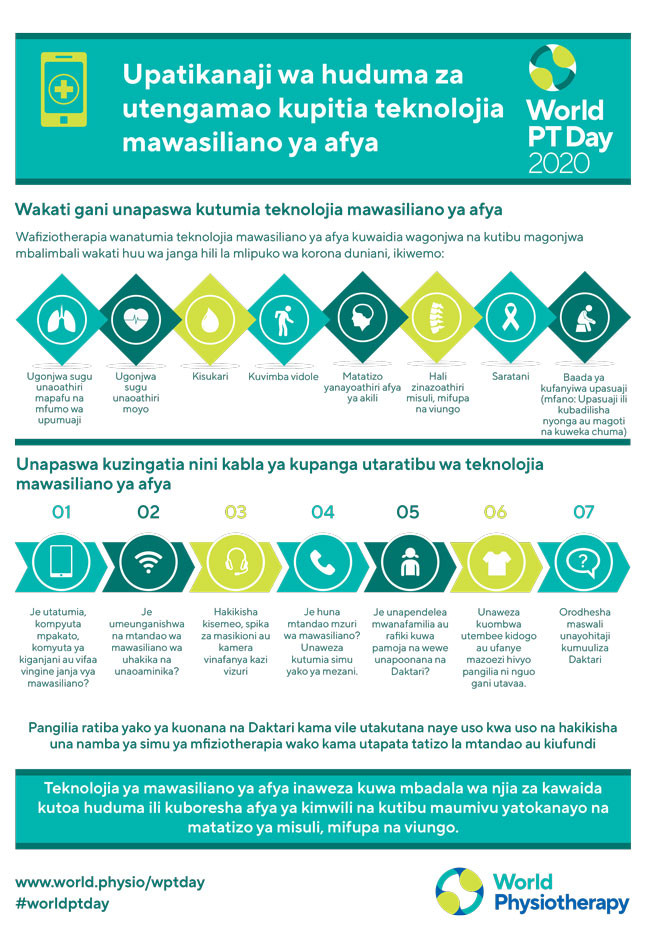 Upatikanaji wa huduma za utengamao kupitia teknolojia mawasiliano ya afya

World PT Day 2020

Wakati gani unapaswa kutumia teknolojia mawasiliano ya afya

Wafiziotherapia wanatumia teknolojia mawasiliano ya afya kuwaidia wagonjwa na kutibu magonjwa mbalimbali wakati huu wa janga hili la mlipuko wa korona duniani, ikiwemo:

Ugonjwa sugu unaoathiri mapafu na mfumo wa upumuaji

Ugonjwa sugu unaoathiri moyo

Kisukari

Kuvimba vidole

Matatizo yanayoathiri afya ya akili

Hali zinazoathiri misuli, mifupa na viungo

Saratani

Baada ya kufanyiwa upasuaji (mfano: Upasuaji ili kubadilisha nyonga au magoti na kuweka chuma)

Unapaswa kuzingatia nini kabla ya kupanga utaratibu wa teknolojia mawasiliano ya afya

01
Je utatumia, kompyuta mpakato, komyuta ya kiganjani au vifaa vingine janja vya mawasiliano?

02
Je umeunganishwa na mtandao wa mawasiliano wa uhakika na unaoaminika?

03
Hakikisha kisemeo, spika za masikioni au kamera vinafanya kazi vizuri

04
Je huna mtandao mzuri wa mawasiliano? Unaweza kutumia simu yako ya mezani.

05
Je unapendelea mwanafamilia au rafiki kuwa pamoja na wewe unapoonana na Daktari?

06
Unaweza kuombwa utembee kidogo au ufanye mazoezi hivyo pangilia ni nguo gani utavaa.

07
Orodhesha maswali unayohitaji kumuuliza Daktari

Pangilia ratiba yako ya kuonana na Daktari kama vile utakutana naye uso kwa uso na hakikisha una namba ya simu ya mfiziotherapia wako kama utapata tatizo la mtandao au kiufundi

Teknolojia ya mawasiliano ya afya inaweza kuwa mbadala wa njia za kawaida kutoa huduma ili kuboresha afya ya kimwili na kutibu maumivu yatokanayo na matatizo ya misuli, mifupa na viungo.

www.world.physio/wptday
#worldptday

World Physiotherapy