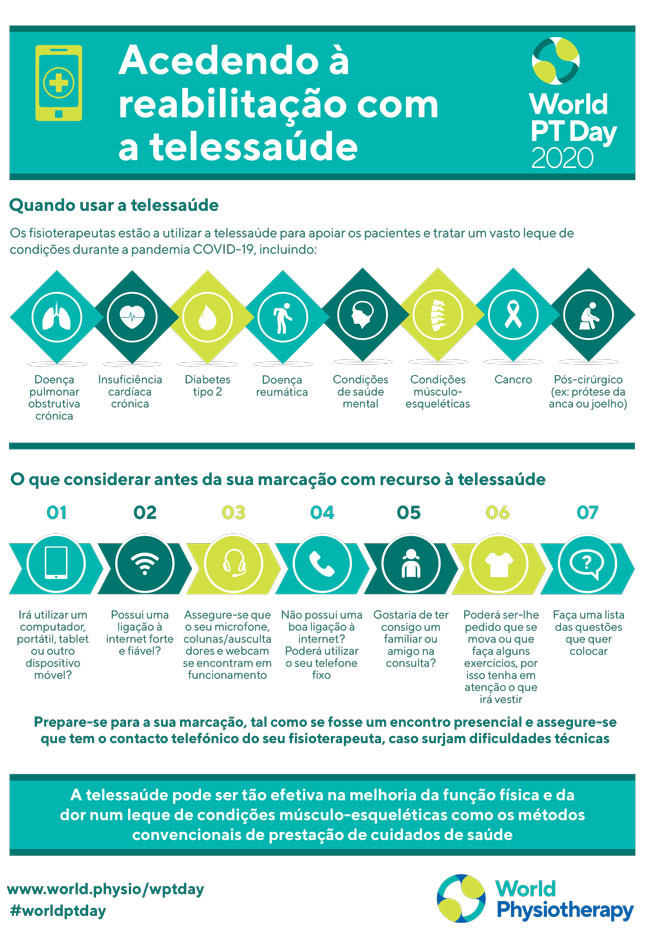 Acedendo à reabilitação com a telessaúde

World PT Day 2020

Quando usar a telessaúde

Os fisioterapeutas estão a utilizar a telessaúde para apoiar os pacientes e tratar um vasto leque de condições durante a pandemia COVID-19, incluindo:

Doença pulmonar obstrutiva crónica

Insuficiência cardíaca crónica

Diabetes tipo 2

Doença reumática

Condições de saúde mental

Condições músculo-esqueléticas

Cancro

Pós-cirúrgico (ex: prótese da anca ou joelho)

O que considerar antes da sua marcação com recurso à telessaúde

01
Irá utilizar um computador, portátil, tablet ou outro dispositivo móvel?

02
Possui uma ligação à internet forte e fiável?

03
Assegure-se que o seu microfone, colunas/auscultadores e webcam se encontram em funcionamento

04
Não possui uma boa ligação à internet? Poderá utilizar o seu telefone fixo

05
Gostaria de ter consigo um familiar ou amigo na consulta?

06
Poderá ser-lhe pedido que se mova ou que faça alguns exercícios, por isso tenha em atenção o que irá vestir

07
Faça uma lista das questões que quer colocar

Prepare-se para a sua marcação, tal como se fosse um encontro presencial e assegure-se que tem o contacto telefónico do seu fisioterapeuta, caso surjam dificuldades técnicas

A telessaúde pode ser tão efetiva na melhoria da função física e da dor num leque de condições músculo-esqueléticas como os métodos convencionais de prestação de cuidados de saúde

www.world.physio/wptday
#worldptday

World Physiotherapy